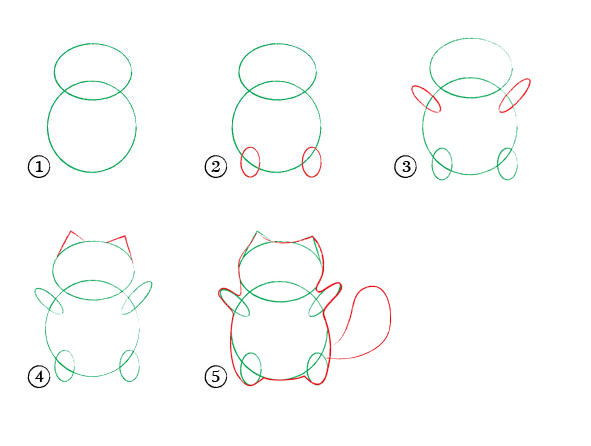 1
2
3
4
5